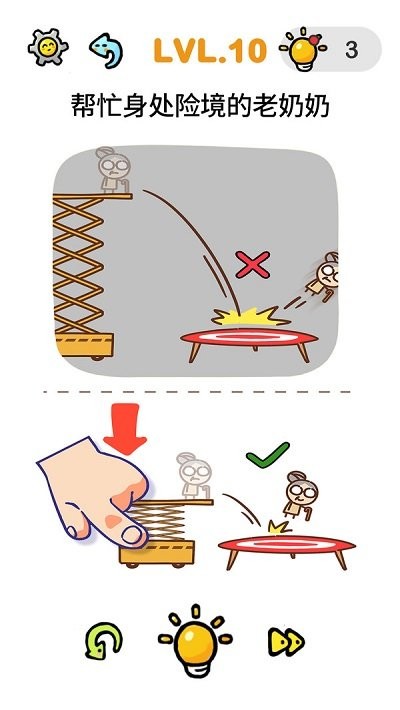 LVL.10

3

帮忙身处险境的老奶奶