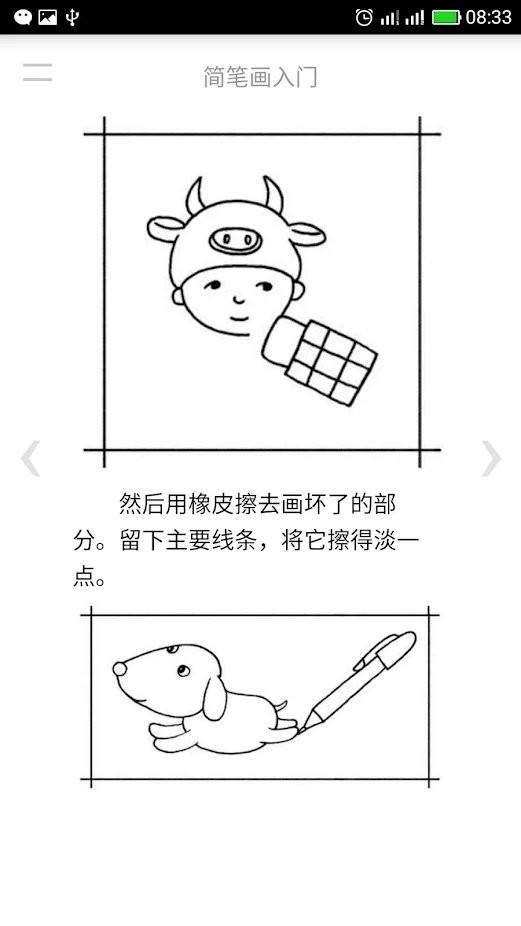 08:33

简笔画入门

然后用橡皮擦去画坏了的部分。留下主要线条，将它擦得淡一点。