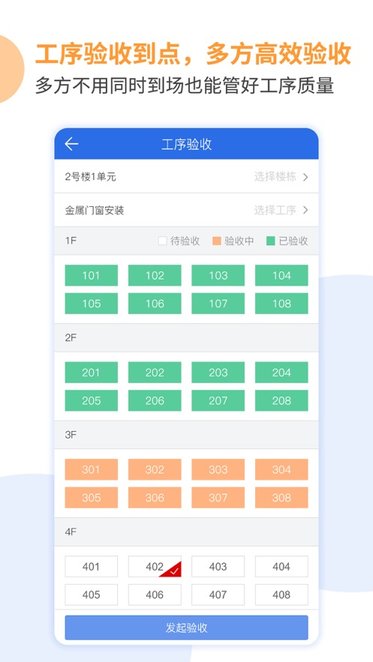 工序验收到点，多方高效验收
多方不用同时到场也能管好工序质量

工序验收

2号楼1单元 选择楼栋

金属门窗安装 选择工序

1F 待验收 验收中 已验收

101 102 103 104
105 106 107 108

2F

201 202 203 204
205 206 207 208

3F

301 302 303 304
305 306 307 308

4F

401 402 403 404
405 406 407 408

发起验收