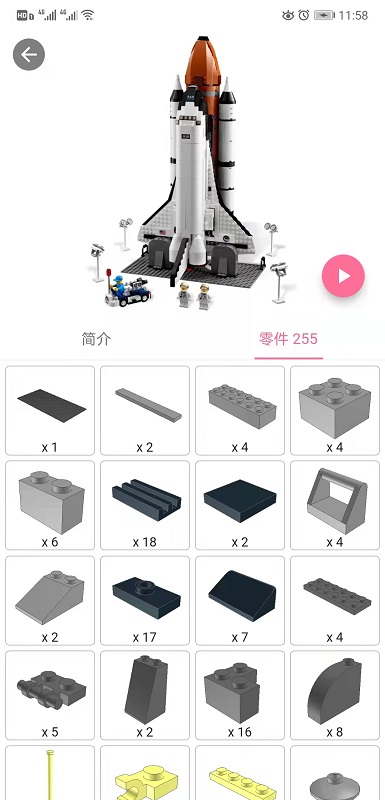 HD 4G 4G 11:58

简介

零件 255

x 1

x 2

x 4

x 4

x 6

x 18

x 2

x 4

x 2

x 17

x 7

x 4

x 5

x 2

x 16

x 8